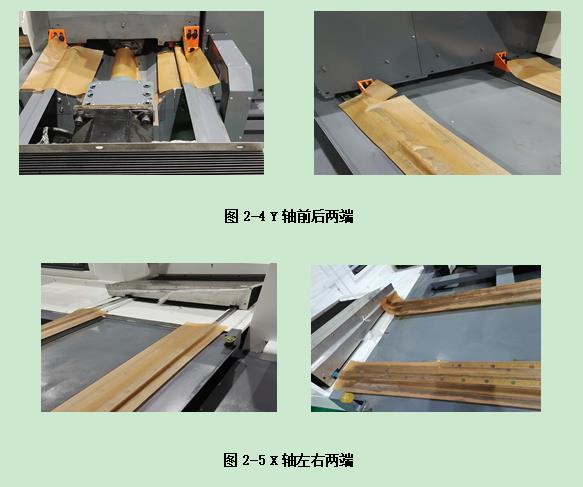 图 2-4 Y 轴前后两端

图 2-5 X 轴左右两端