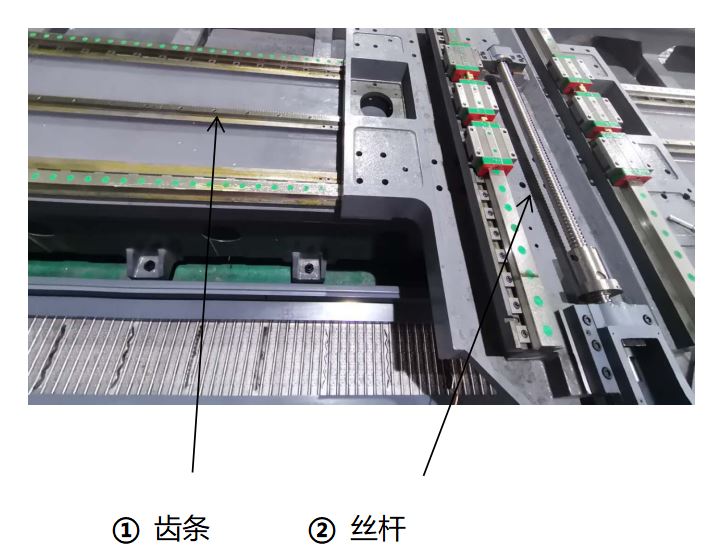 ① 齿条　　② 丝杆